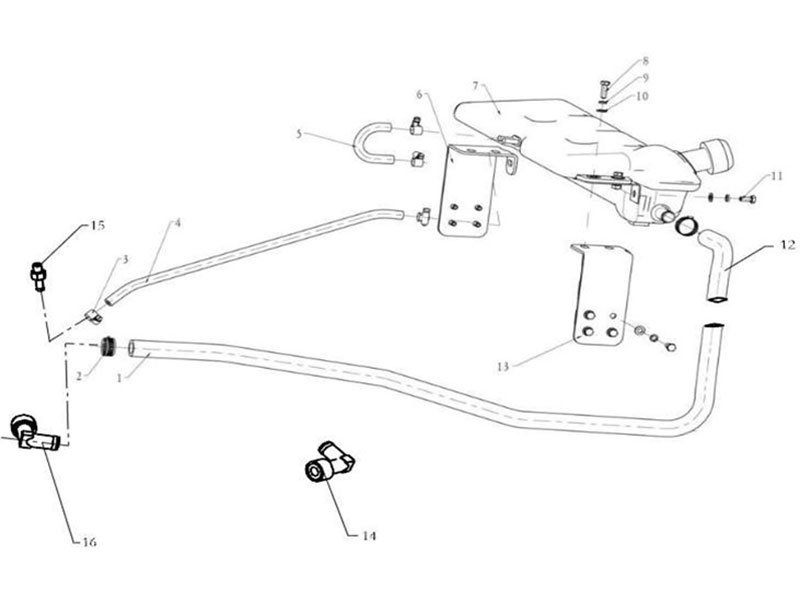 8
9
10
7
6
5
11
15
4
3
12
2
1
13
16
14